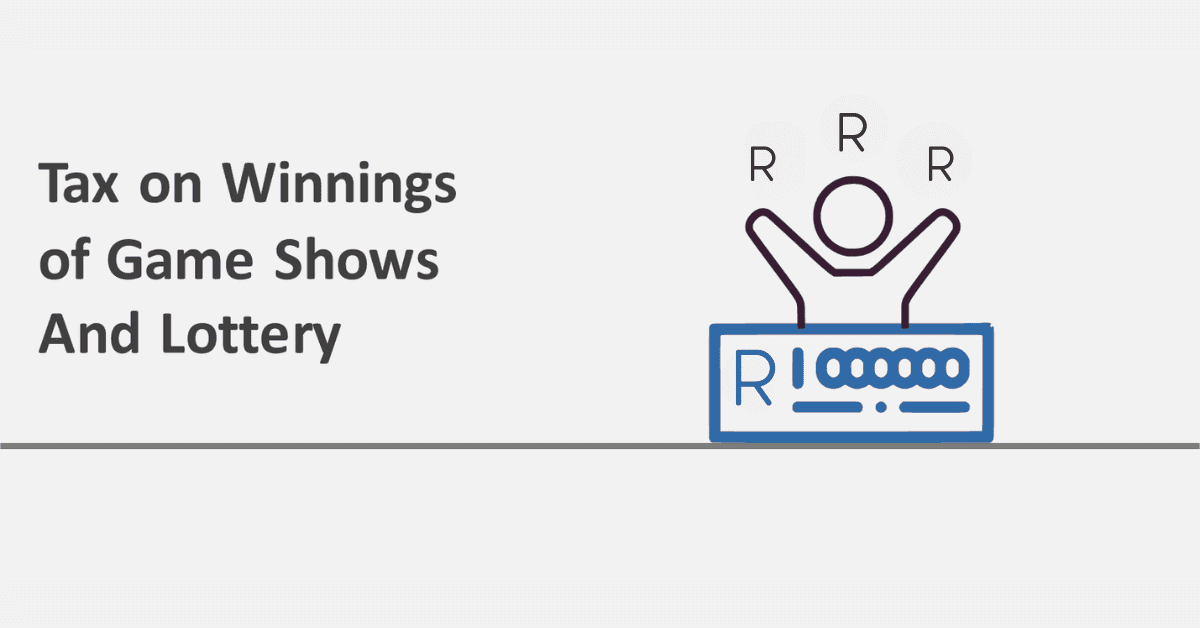 Tax on Winnings of Game Shows And Lottery

R R R

R 1000000